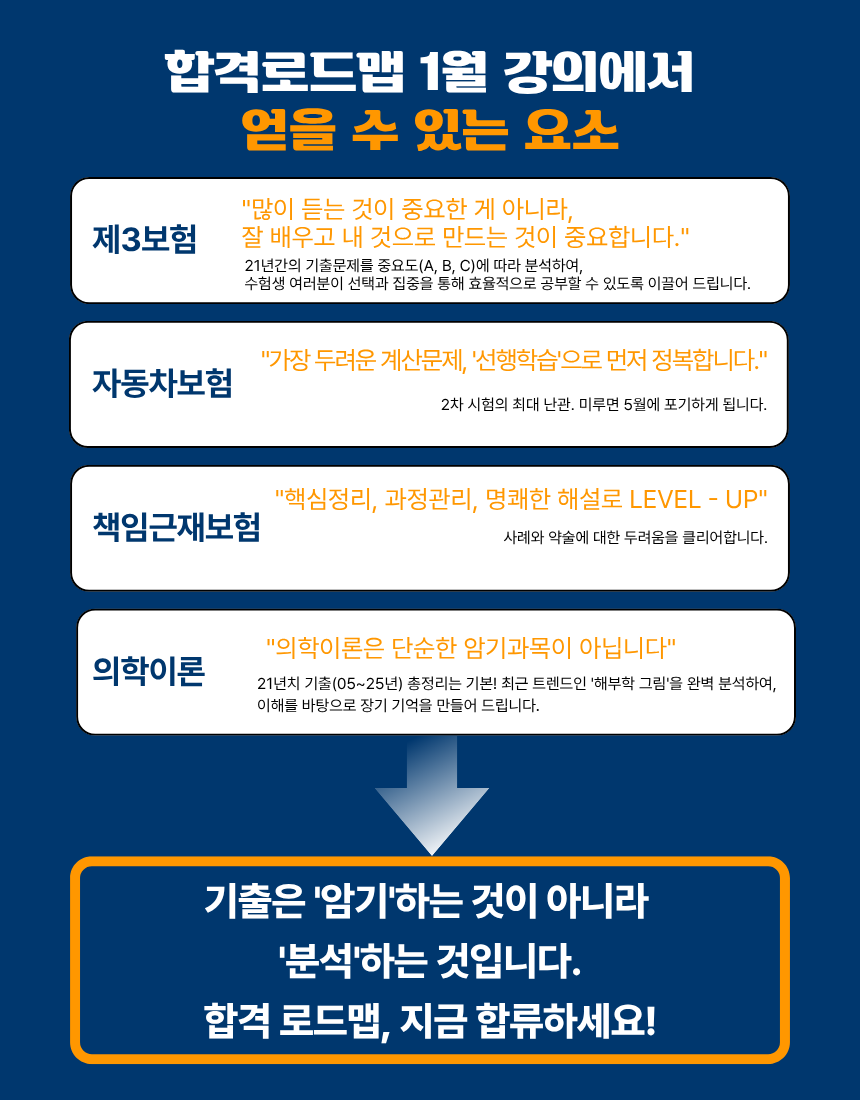 합격로드맵 1월 강의에서
얻을 수 있는 요소

제3보험

"많이 듣는 것이 중요한 게 아니라,
잘 배우고 내 것으로 만드는 것이 중요합니다."

21년간의 기출문제를 중요도(A, B, C)에 따라 분석하여,
수험생 여러분이 선택과 집중을 통해 효율적으로 공부할 수 있도록 이끌어 드립니다.

자동차보험

"가장 두려운 계산문제, '선행학습'으로 먼저 정복합니다."

2차 시험의 최대 난관. 미루면 5월에 포기하게 됩니다.

책임근재보험

"핵심정리, 과정관리, 명쾌한 해설로 LEVEL - UP"

사례와 약술에 대한 두려움을 클리어합니다.

의학이론

"의학이론은 단순한 암기과목이 아닙니다"

21년치 기출(05~25년) 총정리는 기본! 최근 트렌드인 '해부학 그림'을 완벽 분석하여,
이해를 바탕으로 장기 기억을 만들어 드립니다.

기출은 '암기'하는 것이 아니라
'분석'하는 것입니다.
합격 로드맵, 지금 합류하세요!